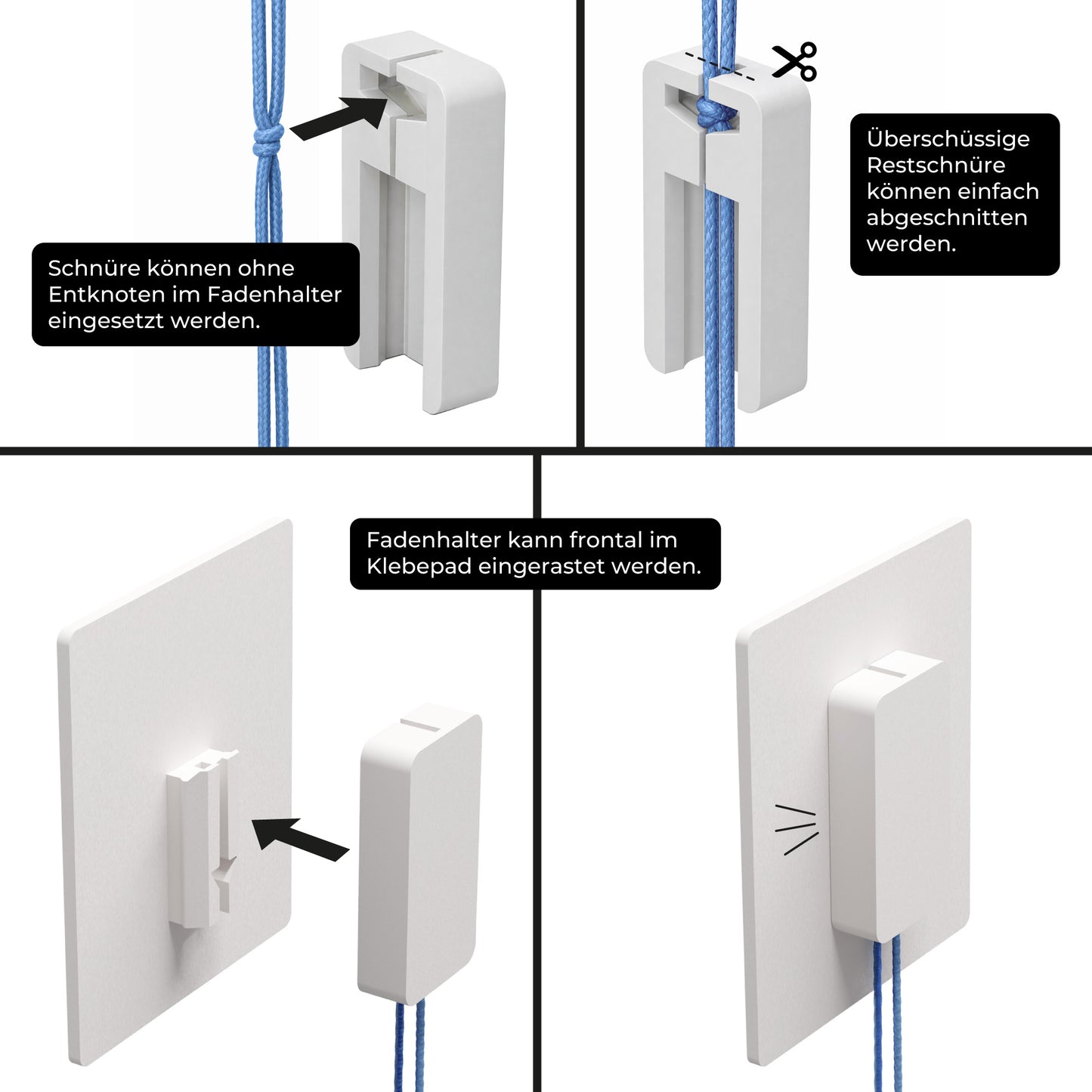 Schnüre können ohne Entknoten im Fadenhalter eingesetzt werden.

Überschüssige Restschnüre können einfach abgeschnitten werden.

Fadenhalter kann frontal im Klebepad eingerastet werden.